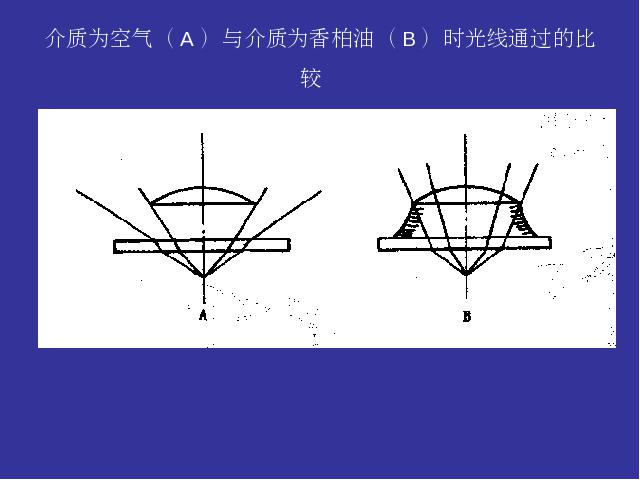 介质为空气（A）与介质为香柏油（B）时光线通过的比较

A

B