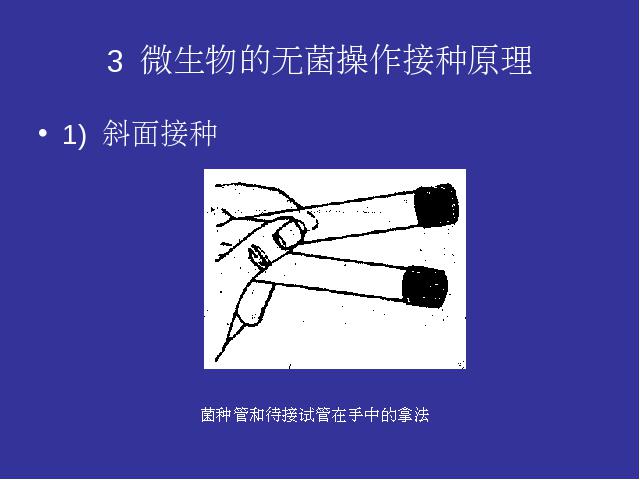 3 微生物的无菌操作接种原理

• 1) 斜面接种

菌种管和待接试管在手中的拿法